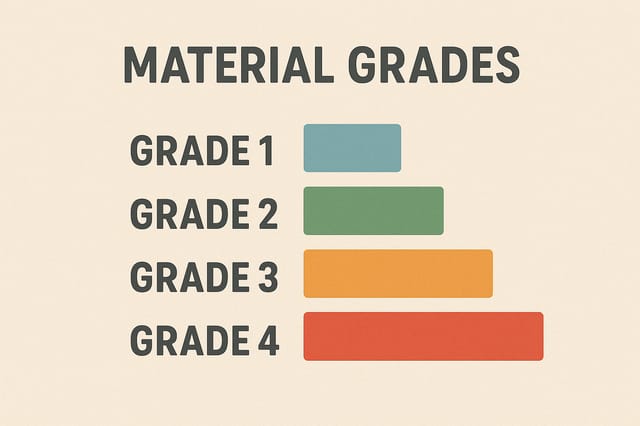 MATERIAL GRADES

GRADE 1
GRADE 2
GRADE 3
GRADE 4